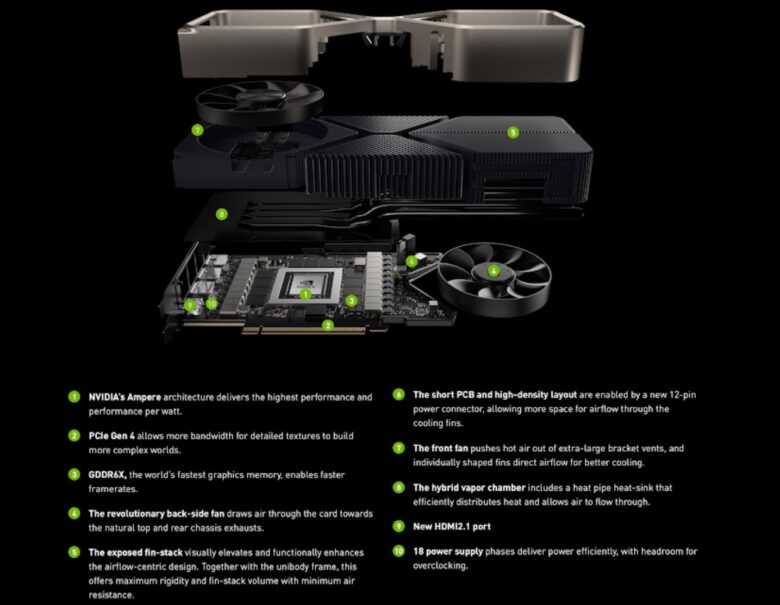 7
5
8
6
4
1
3
9
10
2

1 NVIDIA's Ampere architecture delivers the highest performance and performance per watt.

2 PCIe Gen 4 allows more bandwidth for detailed textures to build more complex worlds.

3 GDDR6X, the world's fastest graphics memory, enables faster framerates.

4 The revolutionary back-side fan draws air through the card towards the natural top and rear chassis exhausts.

5 The exposed fin-stack visually elevates and functionally enhances the airflow-centric design. Together with the unibody frame, this offers maximum rigidity and fin-stack volume with minimum air resistance.

6 The short PCB and high-density layout are enabled by a new 12-pin power connector, allowing more space for airflow through the cooling fins.

7 The front fan pushes hot air out of extra-large bracket vents, and individually shaped fins direct airflow for better cooling.

8 The hybrid vapor chamber includes a heat pipe heat-sink that efficiently distributes heat and allows air to flow through.

9 New HDMI2.1 port

10 18 power supply phases deliver power efficiently, with headroom for overclocking.